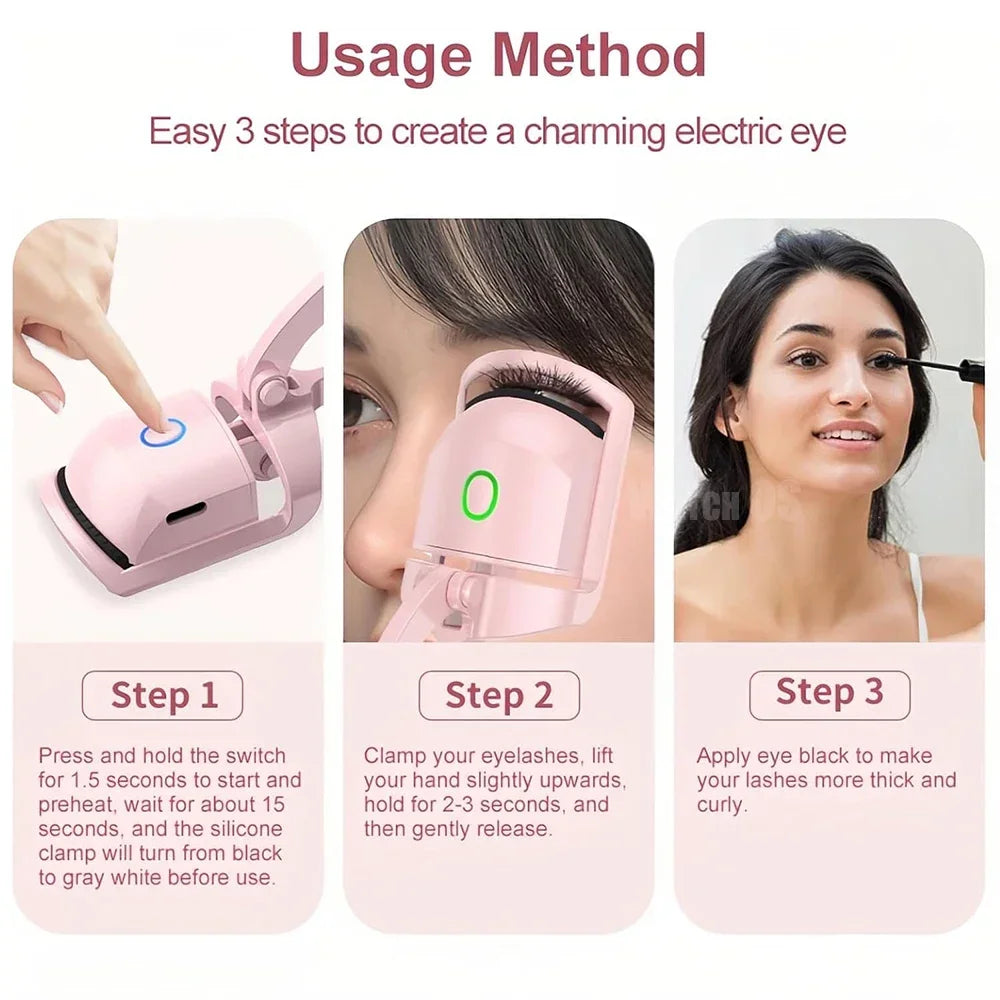 Usage Method

Easy 3 steps to create a charming electric eye

Step 1

Press and hold the switch for 1.5 seconds to start and preheat, wait for about 15 seconds, and the silicone clamp will turn from black to gray white before use.

Step 2

Clamp your eyelashes, lift your hand slightly upwards, hold for 2-3 seconds, and then gently release.

Step 3

Apply eye black to make your lashes more thick and curly.