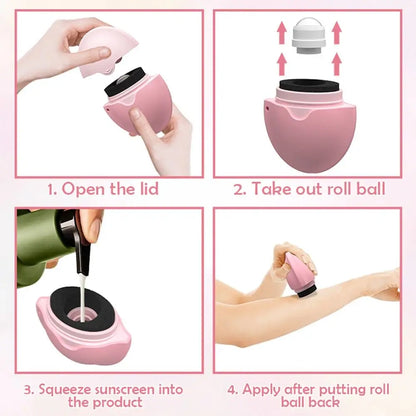 1. Open the lid

2. Take out roll ball

3. Squeeze sunscreen into the product

4. Apply after putting roll ball back